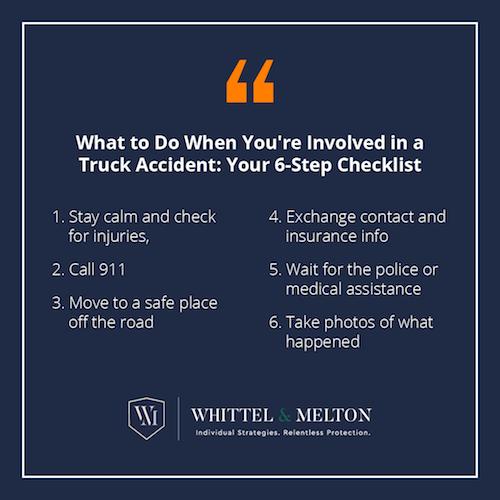 “

What to Do When You're Involved in a Truck Accident: Your 6-Step Checklist

1. Stay calm and check for injuries,

2. Call 911

3. Move to a safe place off the road

4. Exchange contact and insurance info

5. Wait for the police or medical assistance

6. Take photos of what happened

WM

WHITTEL & MELTON

Individual Strategies. Relentless Protection.